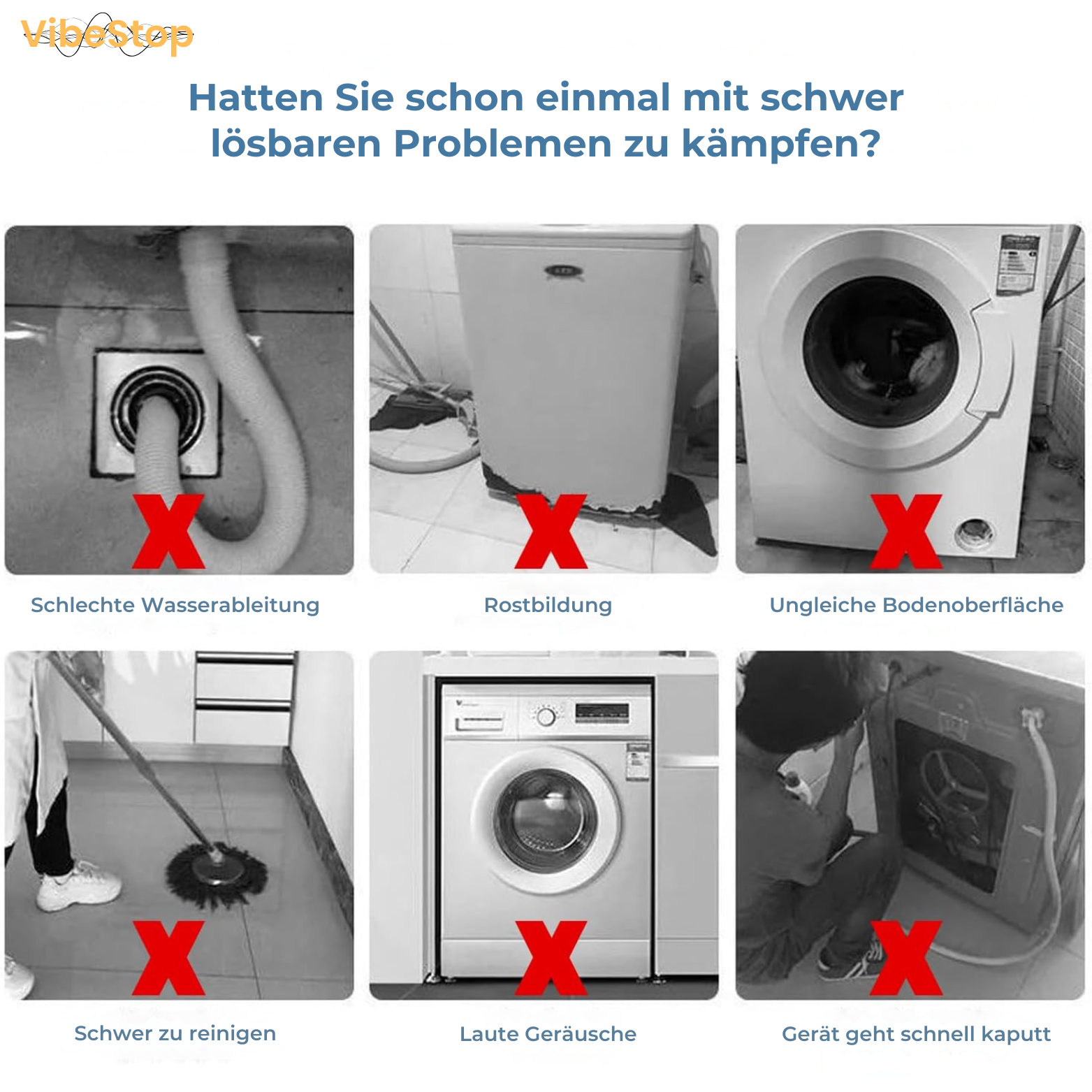 VibeStop

Hatten Sie schon einmal mit schwer lösbaren Problemen zu kämpfen?

Schlechte Wasserableitung

Rostbildung

Ungleiche Bodenoberfläche

Schwer zu reinigen

Laute Geräusche

Gerät geht schnell kaputt